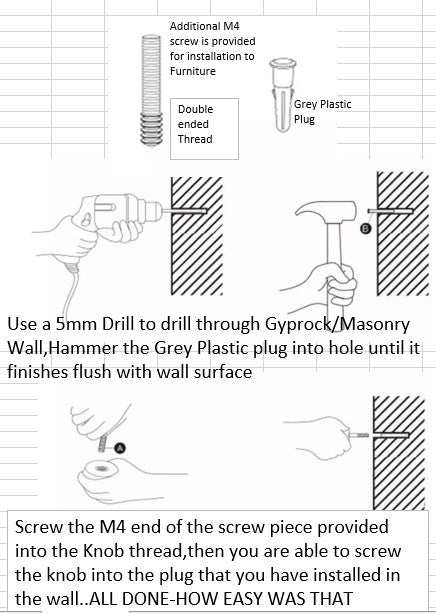 Additional M4 screw is provided for installation to Furniture

Double ended Thread

Grey Plastic Plug

B

Use a 5mm Drill to drill through Gyprock/Masonry Wall,Hammer the Grey Plastic plug into hole until it finishes flush with wall surface

A

Screw the M4 end of the screw piece provided into the Knob thread,then you are able to screw the knob into the plug that you have installed in the wall..ALL DONE-HOW EASY WAS THAT